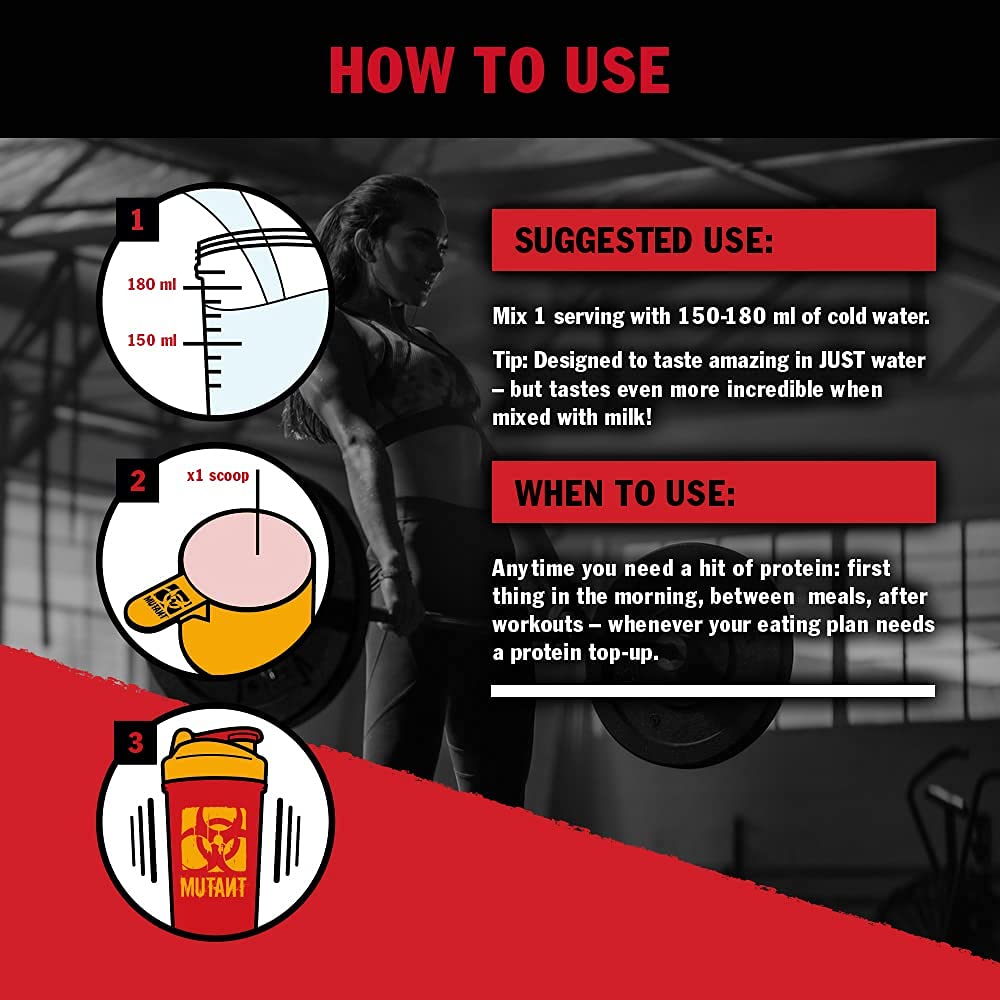 HOW TO USE

1

180 ml

150 ml

2

x1 scoop

MUTANT

3

MUTANT

SUGGESTED USE:

Mix 1 serving with 150-180 ml of cold water.

Tip: Designed to taste amazing in JUST water – but tastes even more incredible when mixed with milk!

WHEN TO USE:

Anytime you need a hit of protein: first thing in the morning, between meals, after workouts – whenever your eating plan needs a protein top-up.